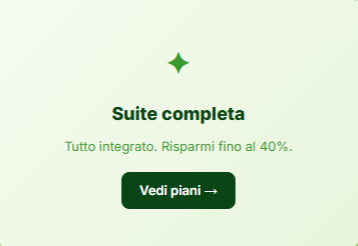 Suite completa

Tutto integrato. Risparmi fino al 40%.

Vedi piani →